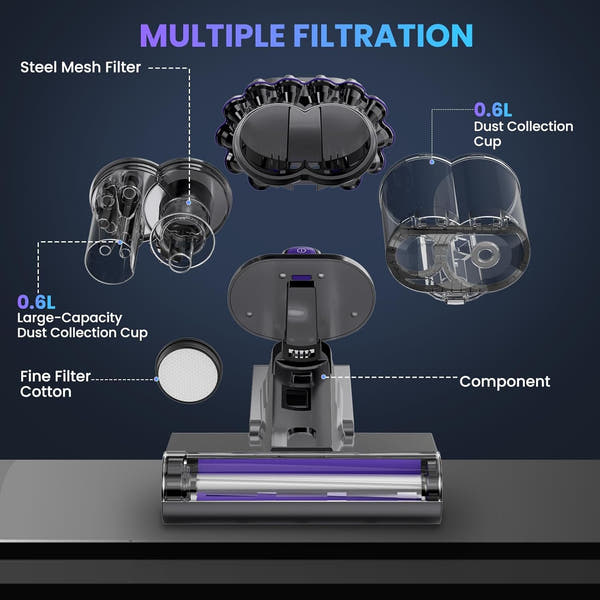 MULTIPLE FILTRATION

Steel Mesh Filter

0.6L
Dust Collection Cup

0.6L
Large-Capacity Dust Collection Cup

Fine Filter Cotton

Component